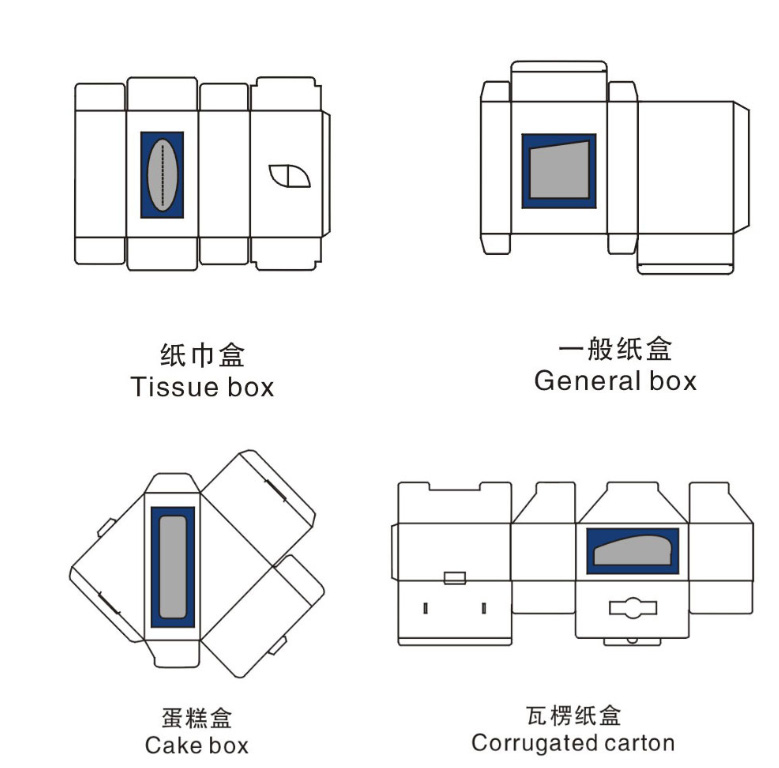 纸巾盒
Tissue box

一般纸盒
General box

蛋糕盒
Cake box

瓦楞纸盒
Corrugated carton